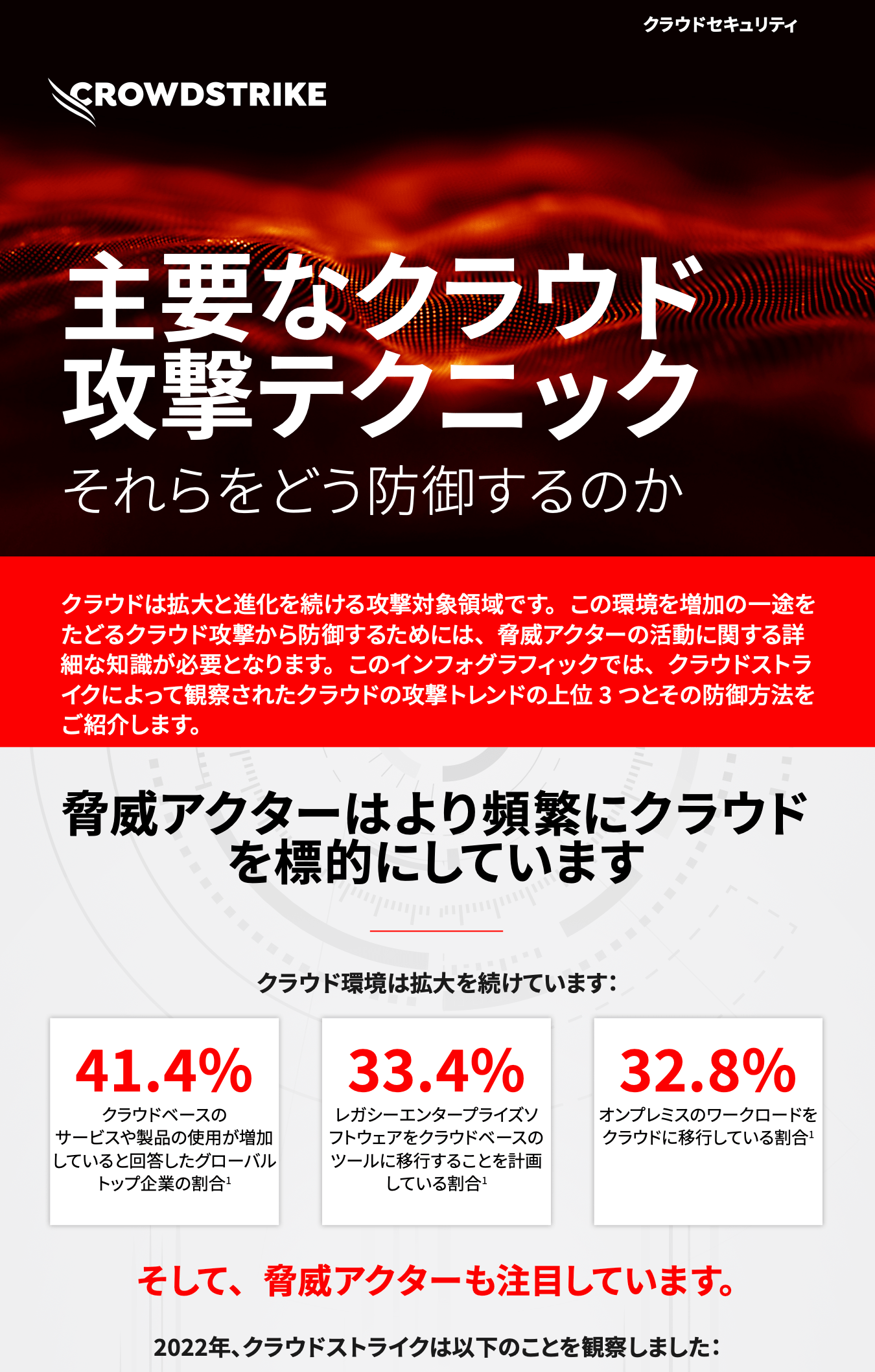 クラウドセキュリティ

CROWDSTRIKE

主要なクラウド攻撃テクニック

それらをどう防御するのか

クラウドは拡大と進化を続ける攻撃対象領域です。この環境を増加の一途をたどるクラウド攻撃から防御するためには、脅威アクターの活動に関する詳細な知識が必要となります。このインフォグラフィックでは、クラウドストライクによって観察されたクラウドの攻撃トレンドの上位 3 つとその防御方法をご紹介します。

脅威アクターはより頻繁にクラウドを標的にしています

クラウド環境は拡大を続けています:

41.4%
クラウドベースのサービスや製品の使用が増加していると回答したグローバルトップ企業の割合$^1$

33.4%
レガシーエンタープライズソフトウェアをクラウドベースのツールに移行することを計画している割合$^1$

32.8%
オンプレミスのワークロードをクラウドに移行している割合$^1$

そして、脅威アクターも注目しています。

2022年、クラウドストライクは以下のことを観察しました: