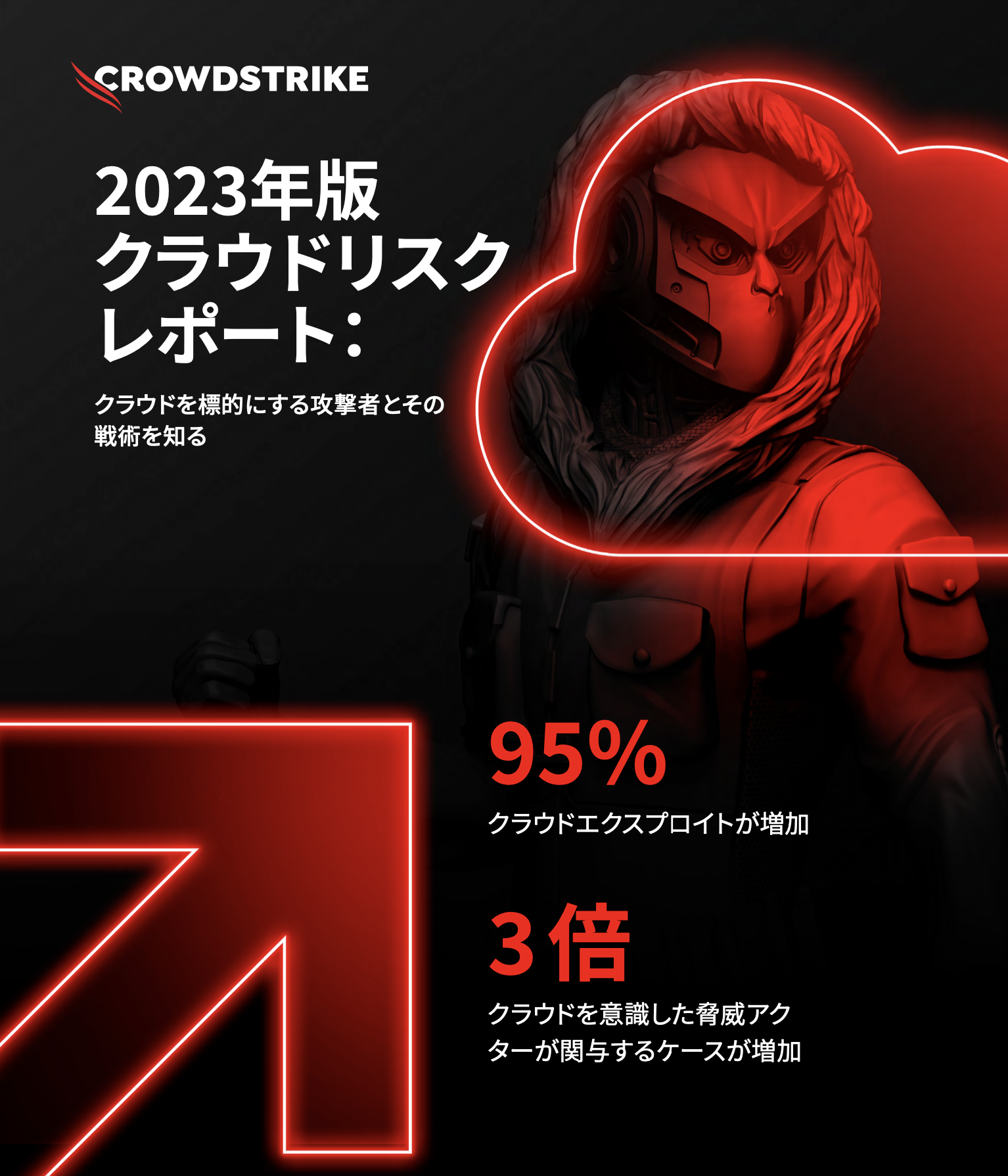 CROWDSTRIKE

2023年版
クラウドリスク
レポート：

クラウドを標的にする攻撃者とその戦術を知る

95%

クラウドエクスプロイトが増加

3倍

クラウドを意識した脅威アクターが関与するケースが増加