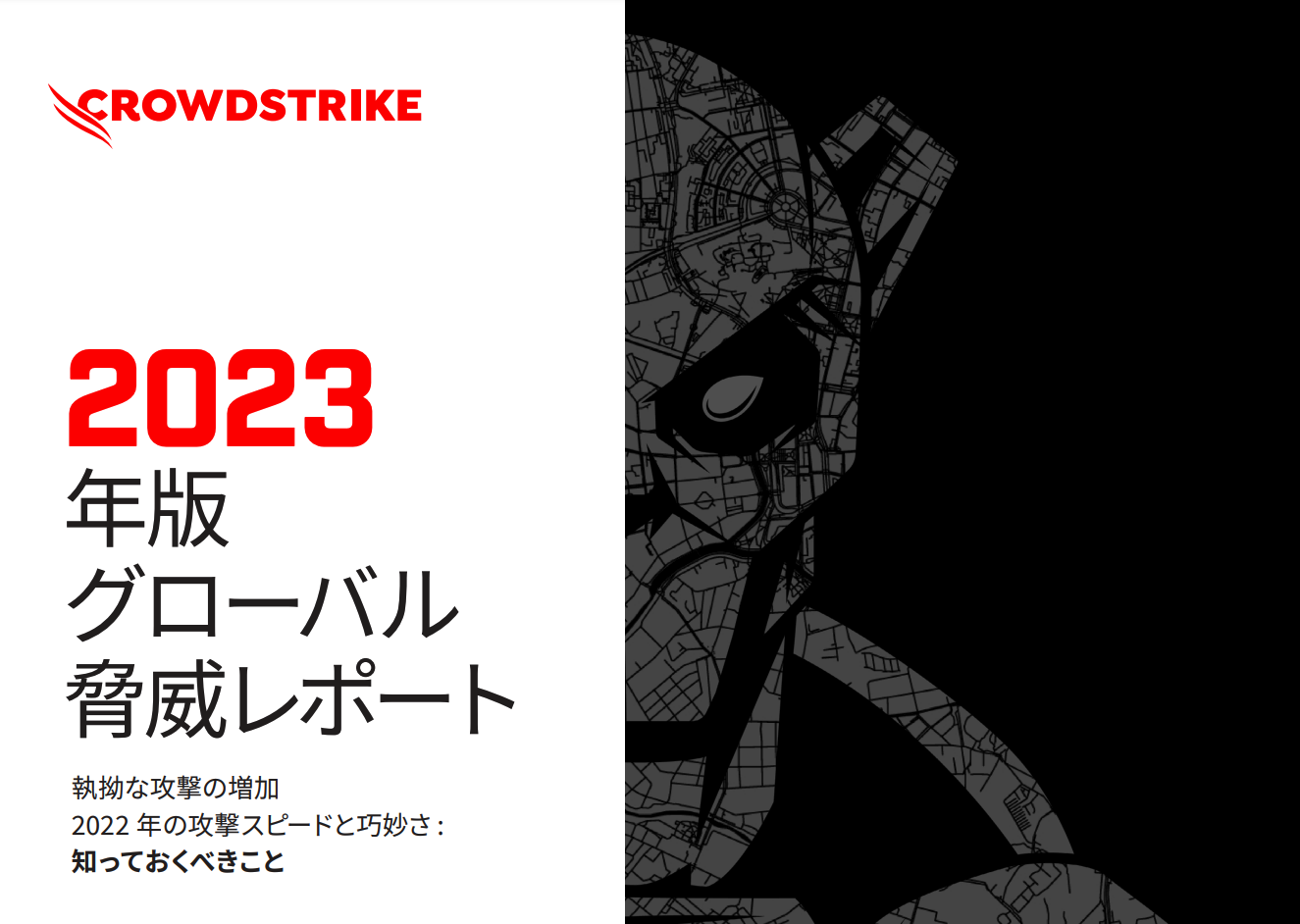 CROWDSTRIKE

2023
年版
グローバル
脅威レポート

執拗な攻撃の増加
2022 年の攻撃スピードと巧妙さ：
知っておくべきこと