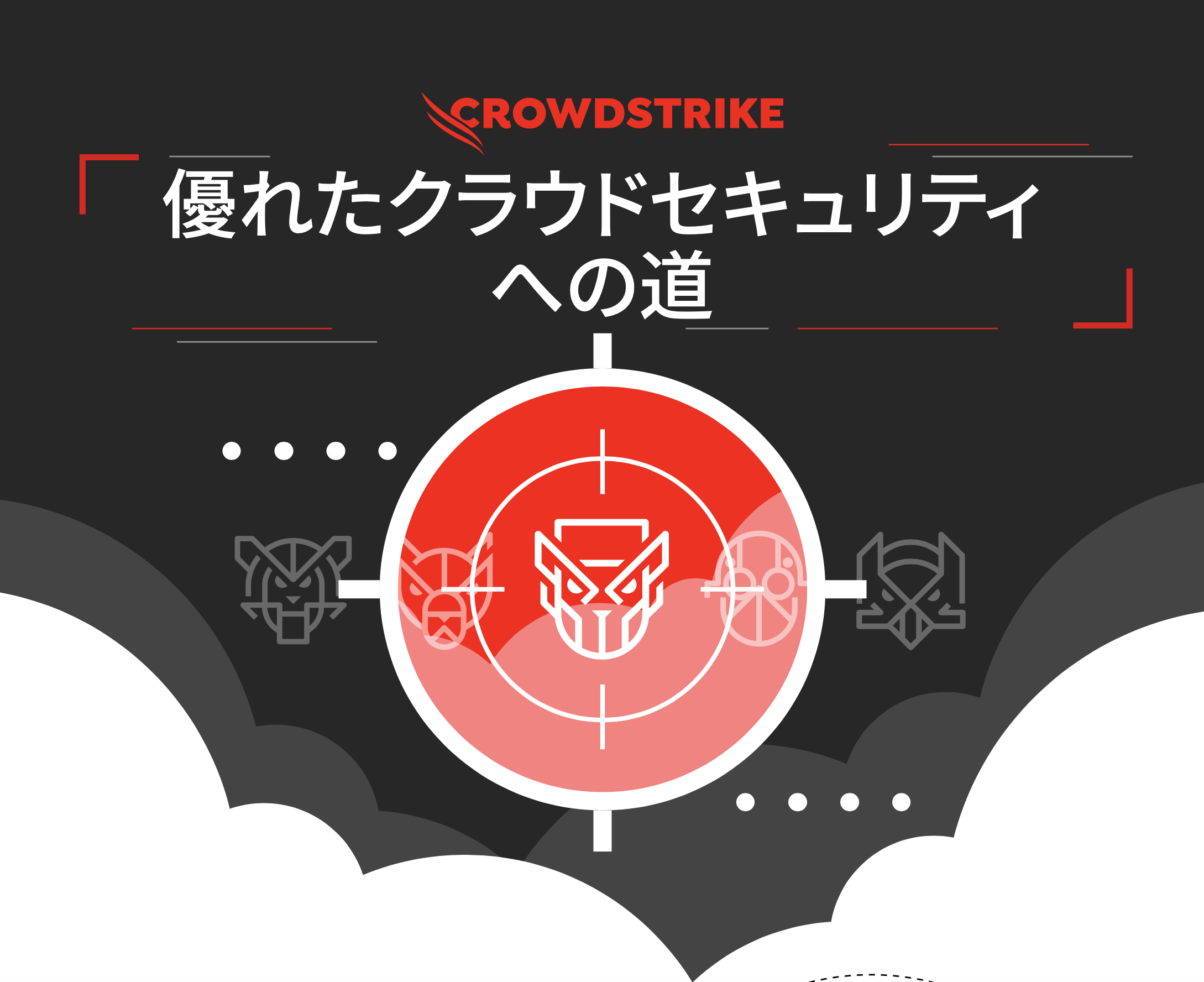 CROWDSTRIKE

優れたクラウドセキュリティへの道