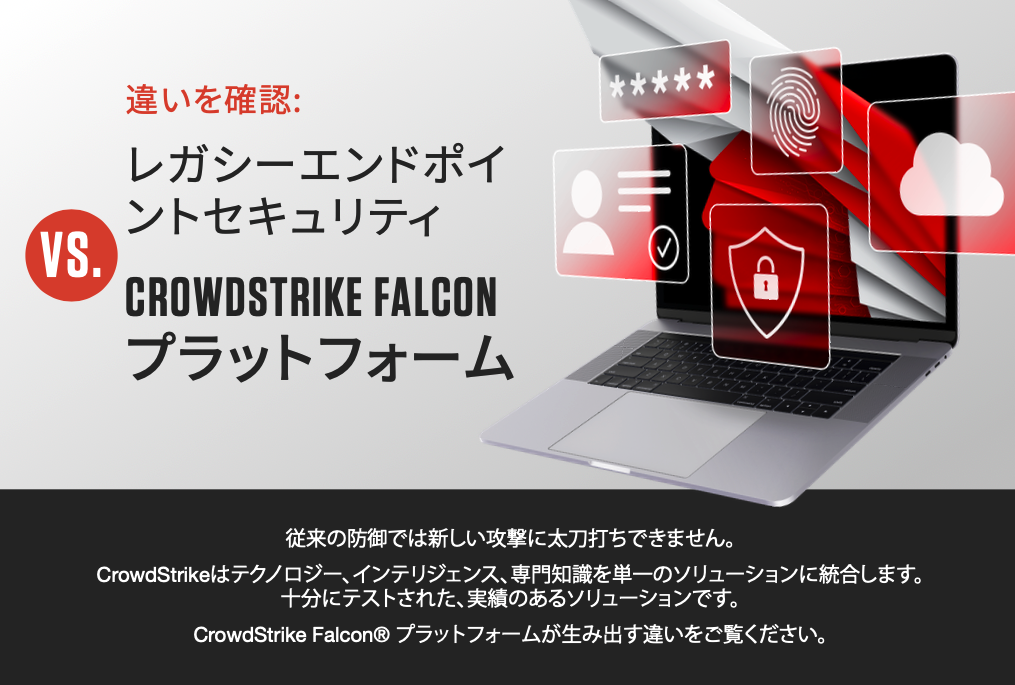 違いを確認:

レガシーエンドポイントセキュリティ

VS.

CROWDSTRIKE FALCON プラットフォーム

*****

従来の防御では新しい攻撃に太刀打ちできません。

CrowdStrikeはテクノロジー、インテリジェンス、専門知識を単一のソリューションに統合します。十分にテストされた、実績のあるソリューションです。

CrowdStrike Falcon® プラットフォームが生み出す違いをご覧ください。